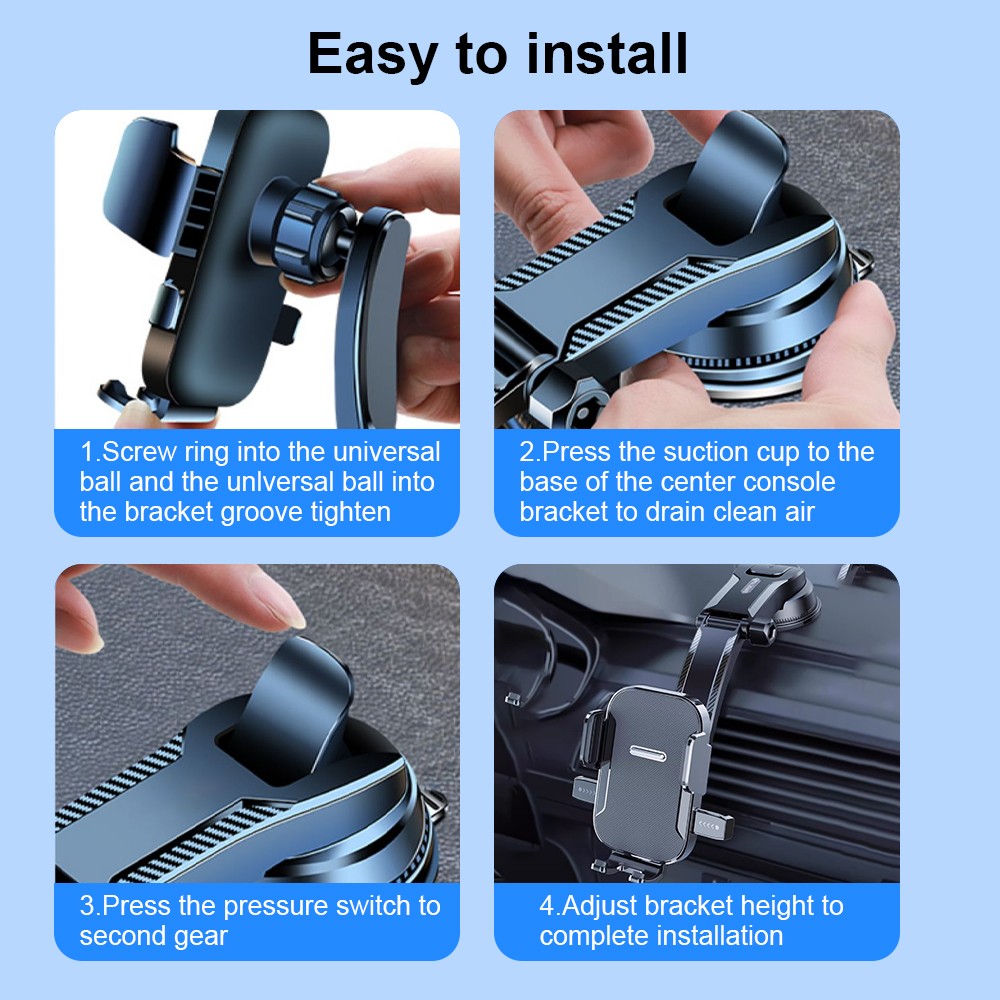 Easy to install

1.Screw ring into the universal ball and the unlversal ball into the bracket groove tighten

2.Press the suction cup to the base of the center console bracket to drain clean air

3.Press the pressure switch to second gear

4.Adjust bracket height to complete installation