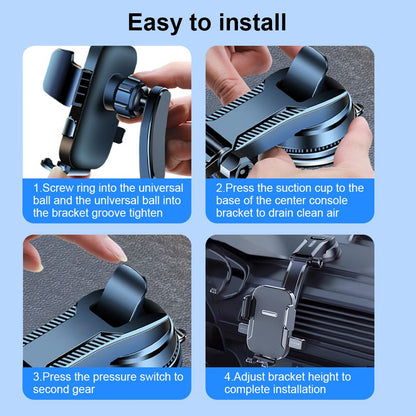 Easy to install

1.Screw ring into the universal ball and the universal ball into the bracket groove tighten

2.Press the suction cup to the base of the center console bracket to drain clean air

3.Press the pressure switch to second gear

4.Adjust bracket height to complete installation