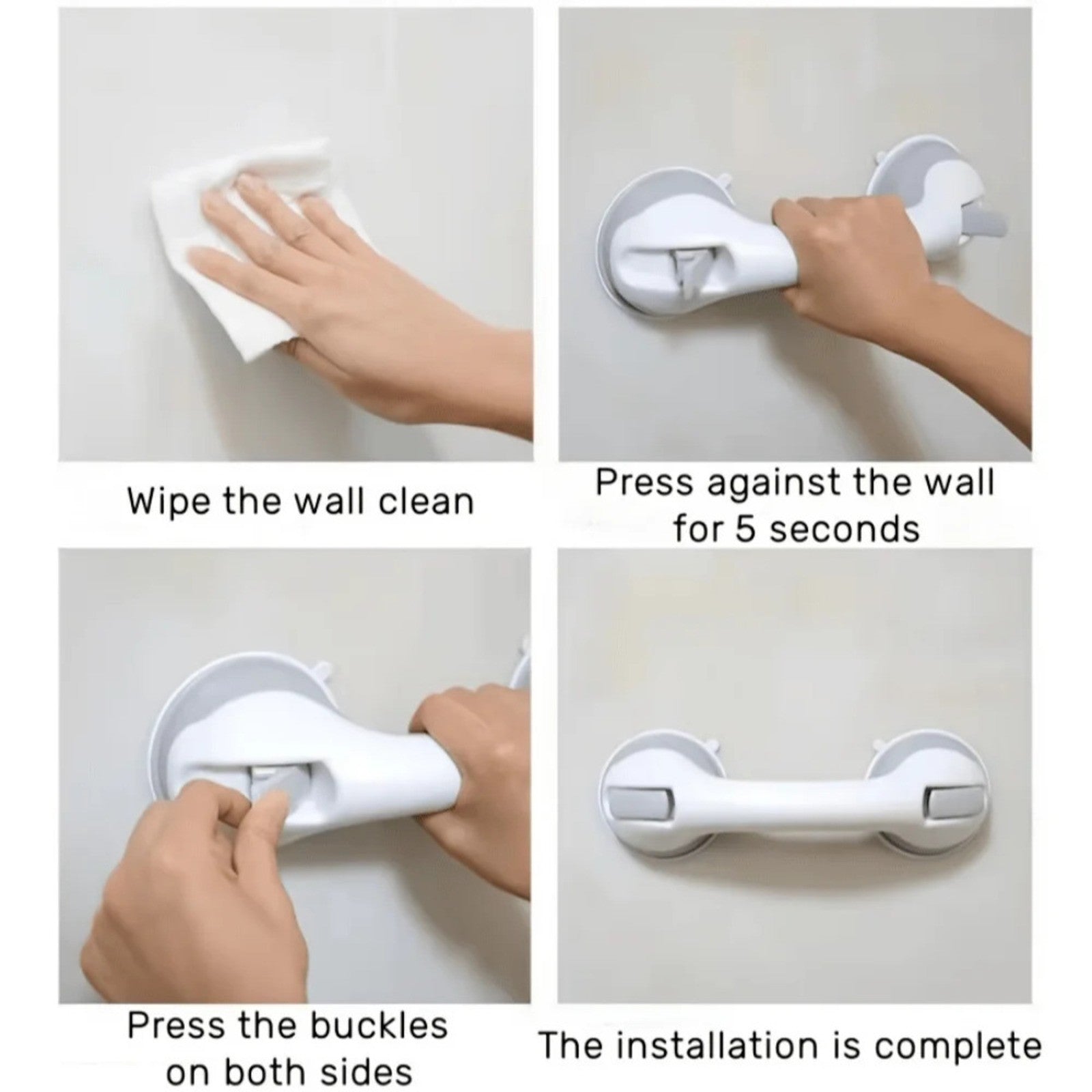 Wipe the wall clean

Press against the wall for 5 seconds

Press the buckles on both sides

The installation is complete