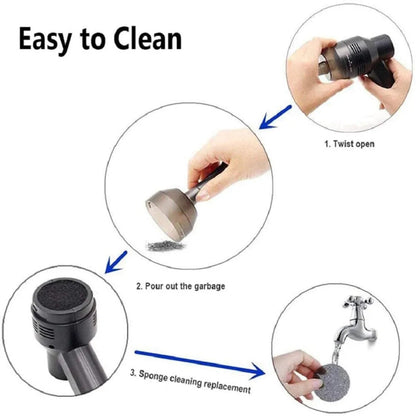 Easy to Clean

1. Twist open

2. Pour out the garbage

3. Sponge cleaning replacement